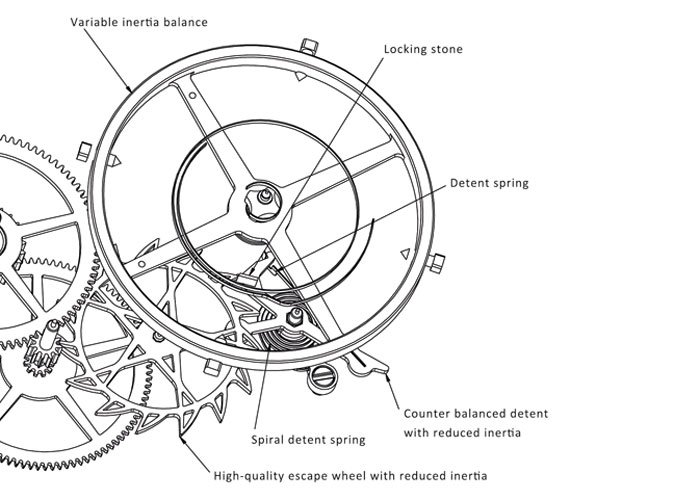 Variable inertia balance

Locking stone

Detent spring

Counter balanced detent with reduced inertia

Spiral detent spring

High-quality escape wheel with reduced inertia