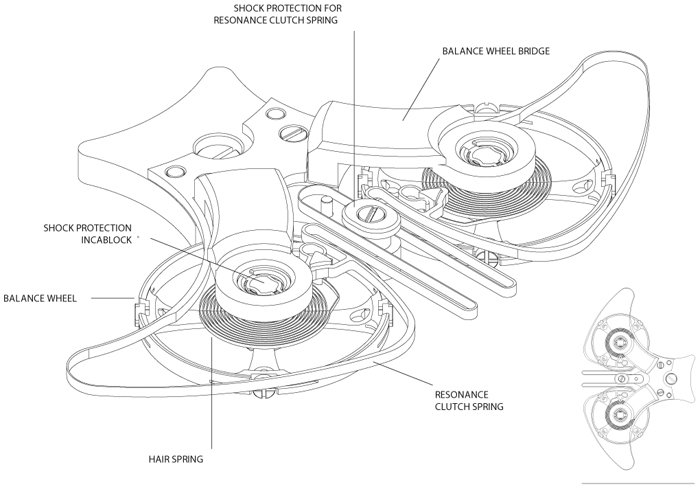 SHOCK PROTECTION FOR RESONANCE CLUTCH SPRING

BALANCE WHEEL BRIDGE

SHOCK PROTECTION INCABLOCK

BALANCE WHEEL

RESONANCE CLUTCH SPRING

HAIR SPRING