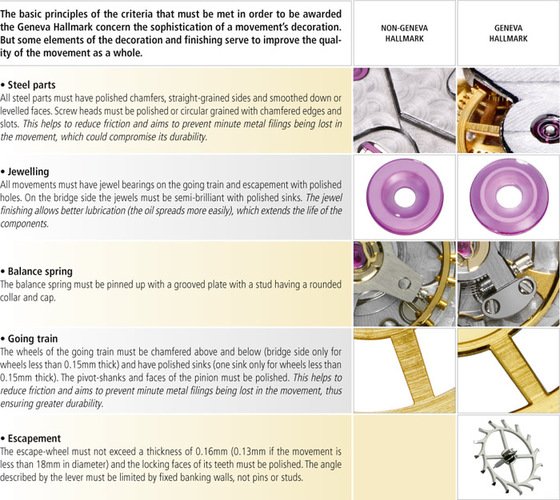 The basic principles of the criteria that must be met in order to be awarded the Geneva Hallmark concern the sophistication of a movement's decoration. But some elements of the decoration and finishing serve to improve the quality of the movement as a whole.

NON-GENEVA HALLMARK

GENEVA HALLMARK

• Steel parts
All steel parts must have polished chamfers, straight-grained sides and smoothed down or levelled faces. Screw heads must be polished or circular grained with chamfered edges and slots. This helps to reduce friction and aims to prevent minute metal filings being lost in the movement, which could compromise its durability.

• Jewelling
All movements must have jewel bearings on the going train and escapement with polished holes. On the bridge side the jewels must be semi-brilliant with polished sinks. The jewel finishing allows better lubrication (the oil spreads more easily), which extends the life of the components.

• Balance spring
The balance spring must be pinned up with a grooved plate with a stud having a rounded collar and cap.

• Going train
The wheels of the going train must be chamfered above and below (bridge side only for wheels less than 0.15mm thick) and have polished sinks (one sink only for wheels less than 0.15mm thick). The pivot-shanks and faces of the pinion must be polished. This helps to reduce friction and aims to prevent minute metal filings being lost in the movement, thus ensuring greater durability.

• Escapement
The escape-wheel must not exceed a thickness of 0.16mm (0.13mm if the movement is less than 18mm in diameter) and the locking faces of its teeth must be polished. The angle described by the lever must be limited by fixed banking walls, not pins or studs.